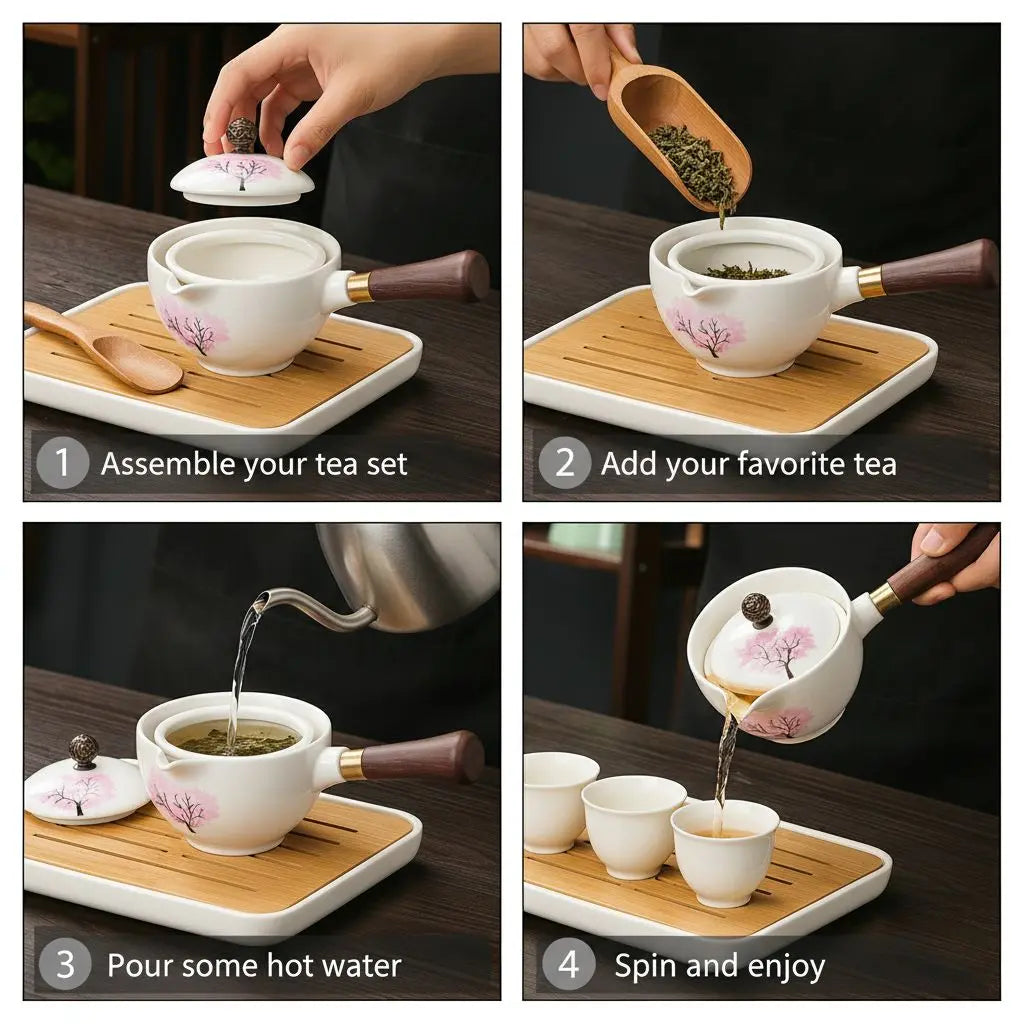 1 Assemble your tea set

2 Add your favorite tea

3 Pour some hot water

4 Spin and enjoy